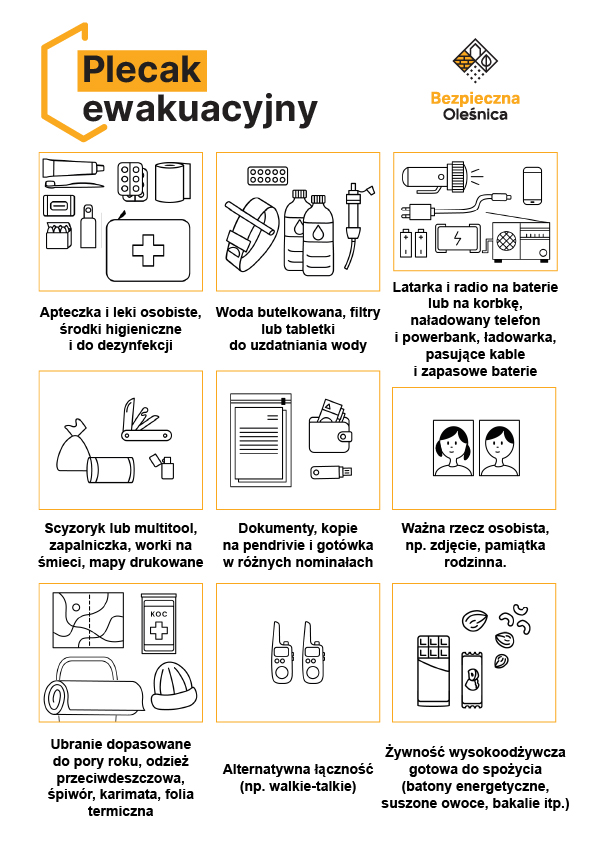 Plecak ewakuacyjny

Bezpieczna Oleśnica

Apteczka i leki osobiste, środki higieniczne i do dezynfekcji

Woda butelkowana, filtry lub tabletki do uzdatniania wody

Latarka i radio na baterie lub na korbkę, naładowany telefon i powerbank, ładowarka, pasujące kable i zapasowe baterie

Scyzoryk lub multitool, zapalniczka, worki na śmieci, mapy drukowane

Dokumenty, kopie na pendrivie i gotówka w różnych nominałach

Ważna rzecz osobista, np. zdjęcie, pamiątka rodzinna.

KOC

Ubranie dopasowane do pory roku, odzież przeciwdeszczowa, śpiwór, karimata, folia termiczna

Alternatywna łączność (np. walkie-talkie)

Żywność wysokoodżywcza gotowa do spożycia (batony energetyczne, suszone owoce, bakalie itp.)